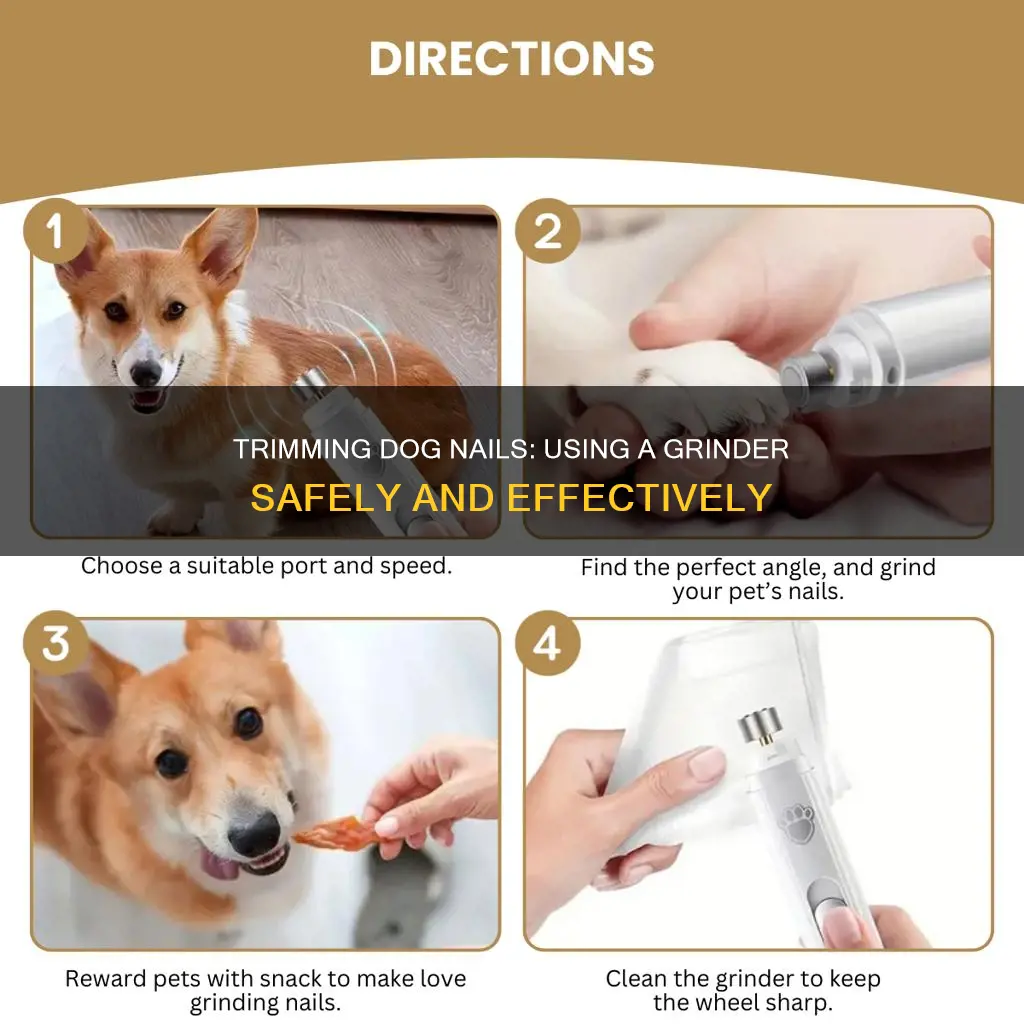 DIRECTIONS

1

2

TRIMMING DOG NAILS: USING A GRINDER SAFELY AND EFFECTIVELY

Choose a suitable port and speed.

Find the perfect angle, and grind your pet's nails.

3

4

Reward pets with snack to make love grinding nails.

Clean the grinder to keep the wheel sharp.