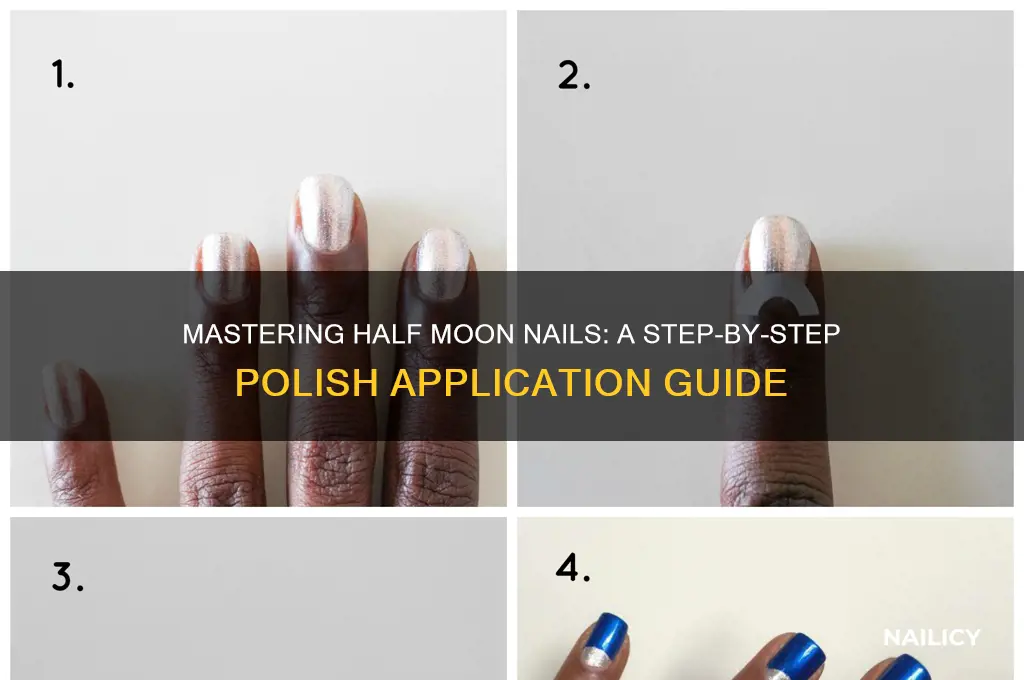 1.

2.

MASTERING HALF MOON NAILS: A STEP-BY-STEP POLISH APPLICATION GUIDE

3.

4.

NAILICY